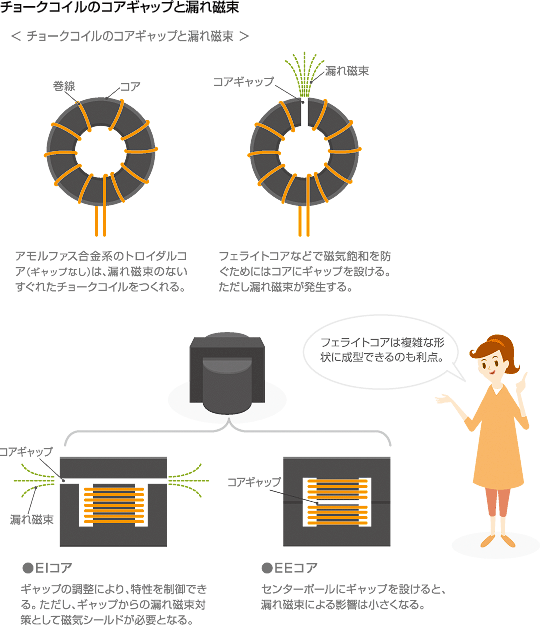 チョークコイルのコアギャップと漏れ磁束

< チョークコイルのコアギャップと漏れ磁束 >

巻線

コア

コアギャップ

漏れ磁束

アモルファス合金系のトロイダルコア(ギャップなし)は、漏れ磁束のないすぐれたチョークコイルをつくれる。

フェライトコアなどで磁気飽和を防ぐためにはコアにギャップを設ける。ただし漏れ磁束が発生する。

フェライトコアは複雑な形状に成型できるのも利点。

コアギャップ

漏れ磁束

コアギャップ

●EIコア

ギャップの調整により、特性を制御できる。ただし、ギャップからの漏れ磁束対策として磁気シールドが必要となる。

●EEコア

センターポールにギャップを設けると、漏れ磁束による影響は小さくなる。